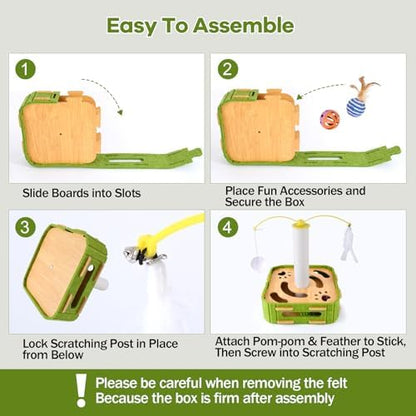 Easy To Assemble

1

Slide Boards into Slots

2

Place Fun Accessories and Secure the Box

3

Lock Scratching Post in Place from Below

4

Attach Pom-pom & Feather to Stick, Then Screw into Scratching Post

!

Please be careful when removing the felt
Because the box is firm after assembly