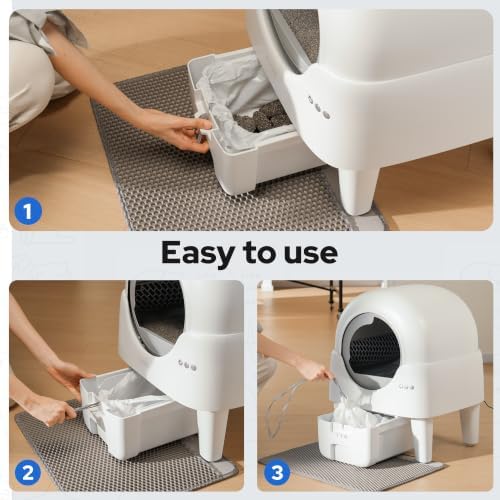 1

Easy to use

2

3