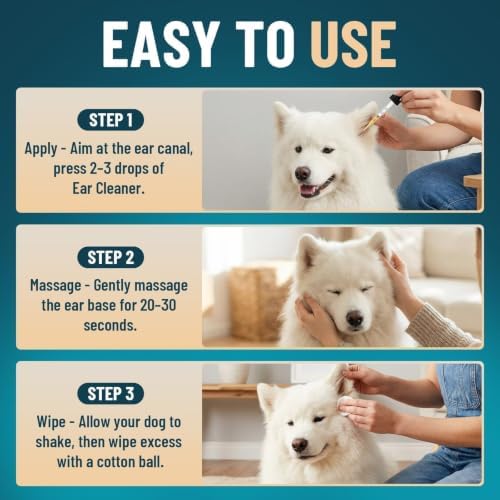 EASY TO USE

STEP 1

Apply - Aim at the ear canal, press 2-3 drops of Ear Cleaner.

STEP 2

Massage - Gently massage the ear base for 20-30 seconds.

STEP 3

Wipe - Allow your dog to shake, then wipe excess with a cotton ball.