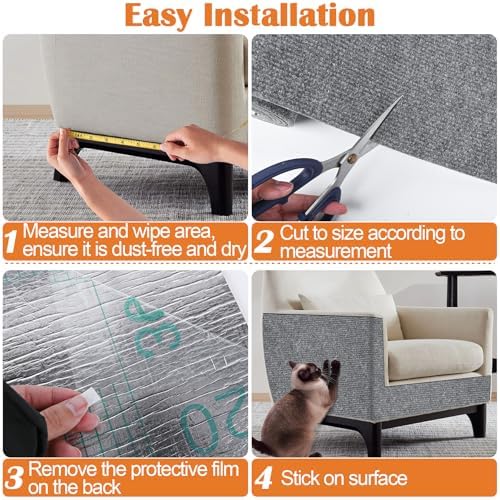 Easy Installation

1 Measure and wipe area, ensure it is dust-free and dry

2 Cut to size according to measurement

30

20

3 Remove the protective film on the back

4 Stick on surface