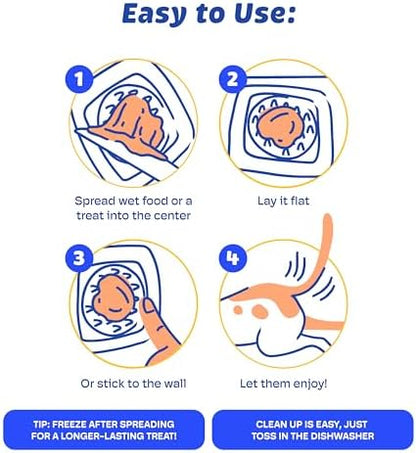 Easy to Use:

1
Spread wet food or a treat into the center

2
Lay it flat

3
Or stick to the wall

4
Let them enjoy!

TIP: FREEZE AFTER SPREADING FOR A LONGER-LASTING TREAT!

CLEAN UP IS EASY, JUST TOSS IN THE DISHWASHER