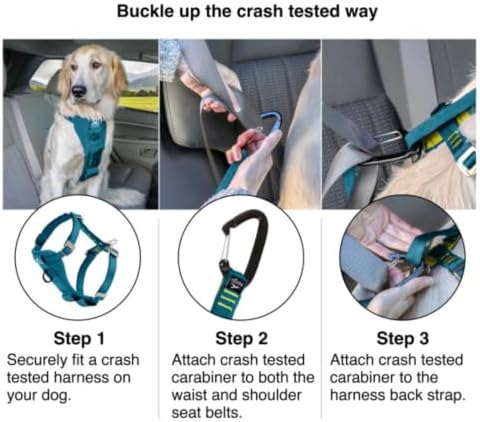 Buckle up the crash tested way

Step 1
Securely fit a crash tested harness on your dog.

Step 2
Attach crash tested carabiner to both the waist and shoulder seat belts.

Step 3
Attach crash tested carabiner to the harness back strap.