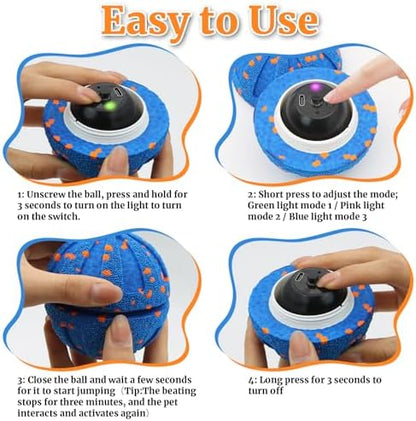 Easy to Use

1: Unscrew the ball, press and hold for 3 seconds to turn on the light to turn on the switch.

2: Short press to adjust the mode; Green light mode 1 / Pink light mode 2 / Blue light mode 3

3: Close the ball and wait a few seconds for it to start jumping（Tip:The beating stops for three minutes, and the pet interacts and activates again）

4: Long press for 3 seconds to turn off