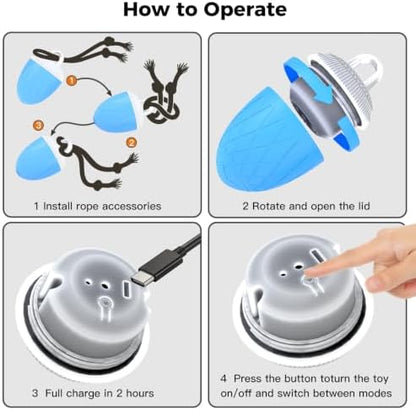 How to Operate

1

3

2

1 Install rope accessories

2 Rotate and open the lid

3 Full charge in 2 hours

4 Press the button toturn the toy on/off and switch between modes