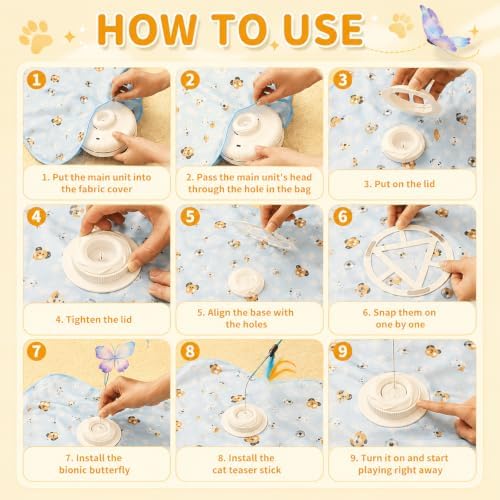 HOW TO USE

1
1. Put the main unit into the fabric cover

2
2. Pass the main unit's head through the hole in the bag

3
3. Put on the lid

4
4. Tighten the lid

5
5. Align the base with the holes

6
6. Snap them on one by one

7
7. Install the bionic butterfly

8
8. Install the cat teaser stick

9
9. Turn it on and start playing right away