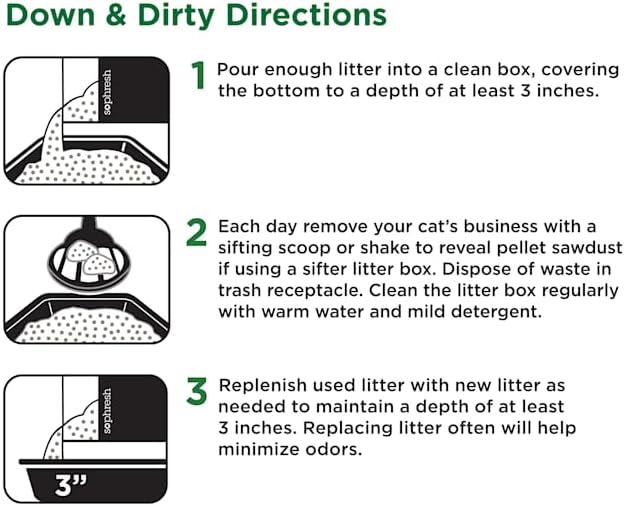 Down & Dirty Directions

sophresh

1 Pour enough litter into a clean box, covering the bottom to a depth of at least 3 inches.

2 Each day remove your cat's business with a sifting scoop or shake to reveal pellet sawdust if using a sifter litter box. Dispose of waste in trash receptacle. Clean the litter box regularly with warm water and mild detergent.

sophresh

3"

3 Replenish used litter with new litter as needed to maintain a depth of at least 3 inches. Replacing litter often will help minimize odors.