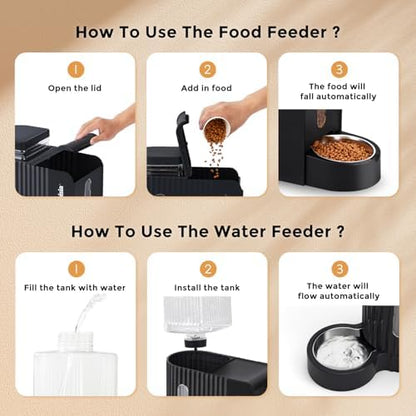 How To Use The Food Feeder ?

1
Open the lid

2
Add in food

3
The food will fall automatically

How To Use The Water Feeder ?

1
Fill the tank with water

2
Install the tank

3
The water will flow automatically