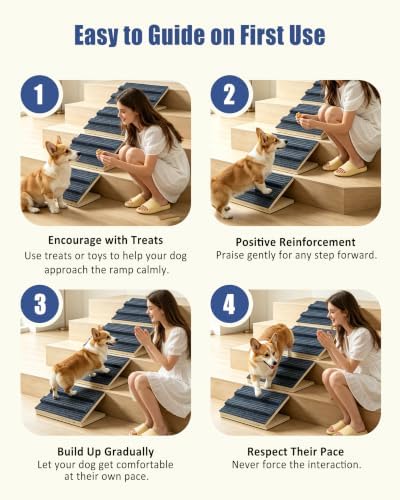 Easy to Guide on First Use

1

Encourage with Treats
Use treats or toys to help your dog approach the ramp calmly.

2

Positive Reinforcement
Praise gently for any step forward.

3

Build Up Gradually
Let your dog get comfortable at their own pace.

4

Respect Their Pace
Never force the interaction.