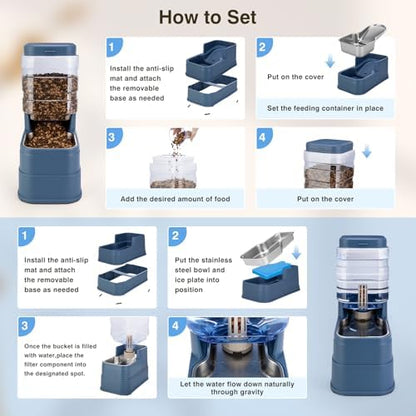 How to Set

1
Install the anti-slip mat and attach the removable base as needed

2
Put on the cover
Set the feeding container in place

3
Add the desired amount of food

4
Put on the cover

1
Install the anti-slip mat and attach the removable base as needed

2
Put the stainless steel bowl and ice plate into position

3
Once the bucket is filled with water,place the filter component into the designated spot.

4
Let the water flow down naturally through gravity