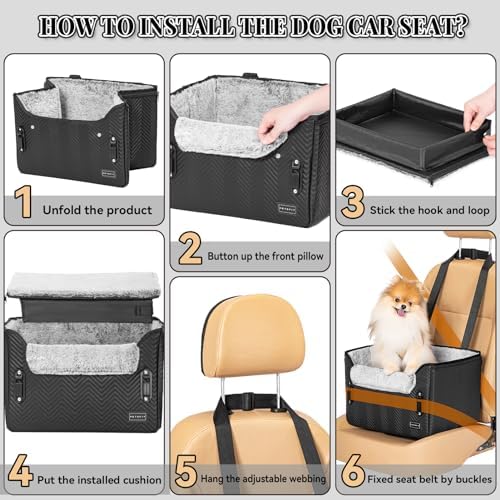 HOW TO INSTALL THE DOG CAR SEAT?

1 Unfold the product

2 Button up the front pillow

3 Stick the hook and loop

4 Put the installed cushion

5 Hang the adjustable webbing

6 Fixed seat belt by buckles