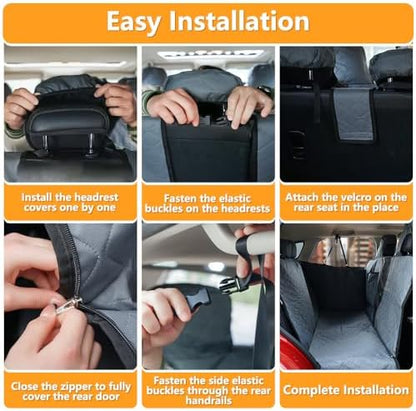 Easy Installation

Install the headrest covers one by one

Fasten the elastic buckles on the headrests

Attach the velcro on the rear seat in the place

Close the zipper to fully cover the rear door

Fasten the side elastic buckles through the rear handrails

Complete Installation