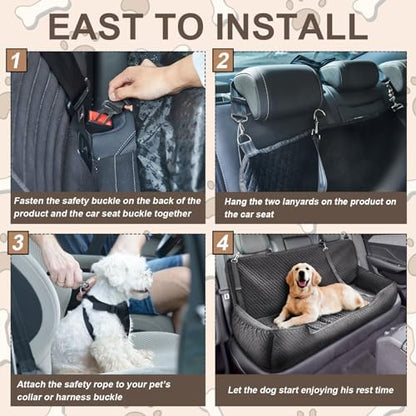 EAST TO INSTALL

1

Fasten the safety buckle on the back of the product and the car seat buckle together

2

Hang the two lanyards on the product on the car seat

3

Attach the safety rope to your pet's collar or harness buckle

4

Let the dog start enjoying his rest time