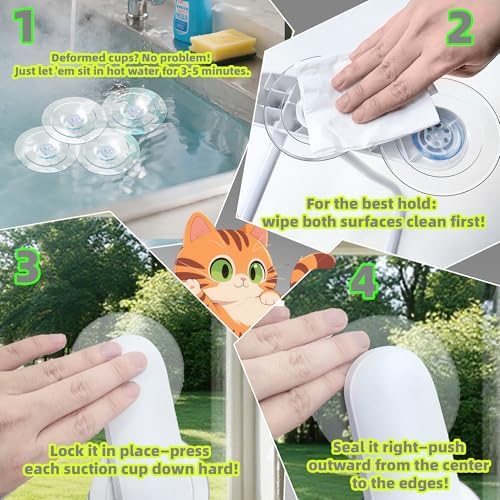 1

Deformed cups? No problem!
Just let 'em sit in hot water for 3-5 minutes.

2

For the best hold:
wipe both surfaces clean first!

3

Lock it in place–press
each suction cup down hard!

4

Seal it right–push
outward from the center
to the edges!