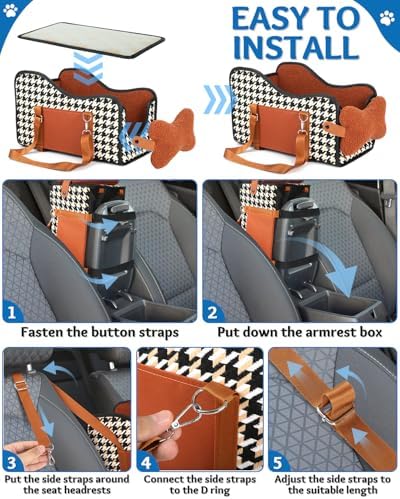 EASY TO INSTALL

1
Fasten the button straps

2
Put down the armrest box

3
Put the side straps around the seat headrests

4
Connect the side straps to the D ring

5
Adjust the side straps to the suitable length