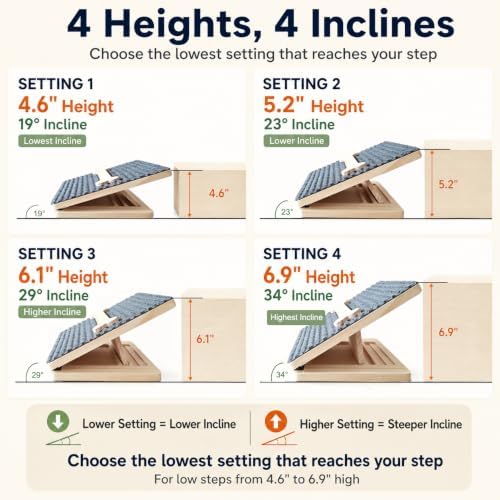 4 Heights, 4 Inclines

Choose the lowest setting that reaches your step

SETTING 1
4.6" Height
19° Incline
Lowest Incline

4.6"
19°

SETTING 2
5.2" Height
23° Incline
Lower Incline

5.2"
23°

SETTING 3
6.1" Height
29° Incline
Higher Incline

6.1"
29°

SETTING 4
6.9" Height
34° Incline
Highest Incline

6.9"
34°

Lower Setting = Lower Incline

Higher Setting = Steeper Incline

Choose the lowest setting that reaches your step

For low steps from 4.6" to 6.9" high