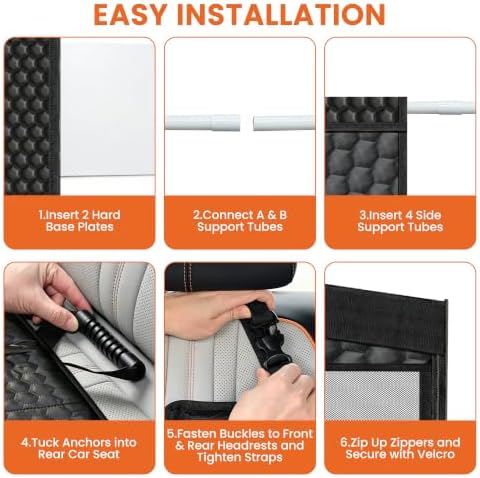 EASY INSTALLATION

1.Insert 2 Hard Base Plates

2.Connect A & B Support Tubes

3.Insert 4 Side Support Tubes

4.Tuck Anchors into Rear Car Seat

5.Fasten Buckles to Front & Rear Headrests and Tighten Straps

6.Zip Up Zippers and Secure with Velcro