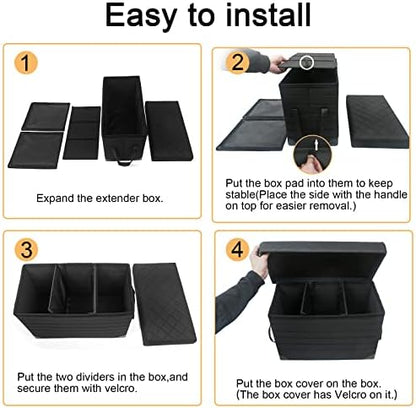 Easy to install

1

Expand the extender box.

2

Put the box pad into them to keep stable(Place the side with the handle on top for easier removal.)

3

Put the two dividers in the box,and secure them with velcro.

4

Put the box cover on the box. (The box cover has Velcro on it.)