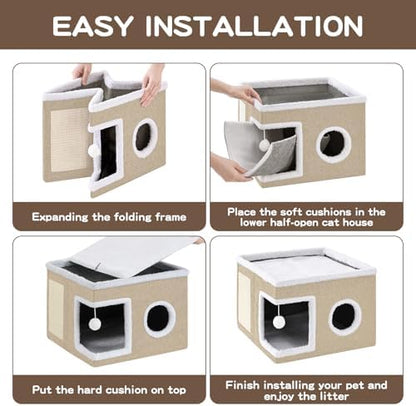 EASY INSTALLATION

Expanding the folding frame

Place the soft cushions in the lower half-open cat house

Put the hard cushion on top

Finish installing your pet and enjoy the litter