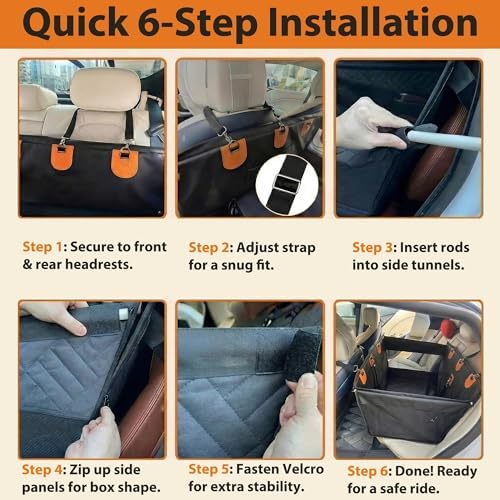 Quick 6-Step Installation

Step 1: Secure to front & rear headrests.

Step 2: Adjust strap for a snug fit.

Step 3: Insert rods into side tunnels.

Step 4: Zip up side panels for box shape.

Step 5: Fasten Velcro for extra stability.

Step 6: Done! Ready for a safe ride.