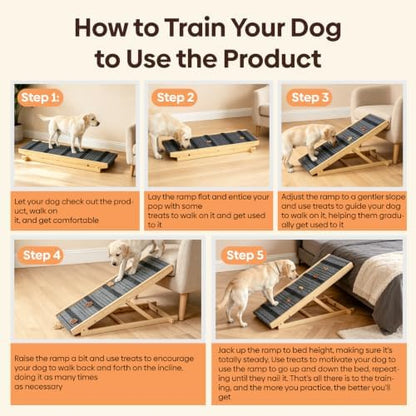 How to Train Your Dog to Use the Product

Step 1:

Let your dog check out the product, walk on it, and get comfortable

Step 2

Lay the ramp flat and entice your pop with some treats to walk on it and get used to it

Step 3

Adjust the ramp to a gentler slope and use treats to guide your dog to walk on it, helping them gradually get used to it

Step 4

Raise the ramp a bit and use treats to encourage your dog to walk back and forth on the incline, doing it as many times as necessary

Step 5

Jack up the ramp to bed height, making sure it's totally steady. Use treats to motivate your dog to use the ramp to go up and down the bed, repeating until they nail it. That's all there is to the training, and the more you practice, the better you'll get