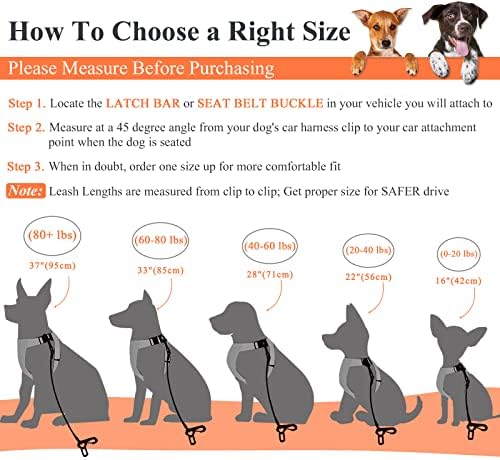 How To Choose a Right Size

Please Measure Before Purchasing

Step 1. Locate the LATCH BAR or SEAT BELT BUCKLE in your vehicle you will attach to

Step 2. Measure at a 45 degree angle from your dog's car harness clip to your car attachment point when the dog is seated

Step 3. When in doubt, order one size up for more comfortable fit

Note: Leash Lengths are measured from clip to clip; Get proper size for SAFER drive

(80+ lbs)
37"(95cm)

(60-80 lbs)
33"(85cm)

(40-60 lbs)
28"(71cm)

(20-40 lbs)
22"(56cm)

(0-20 lbs)
16"(42cm)