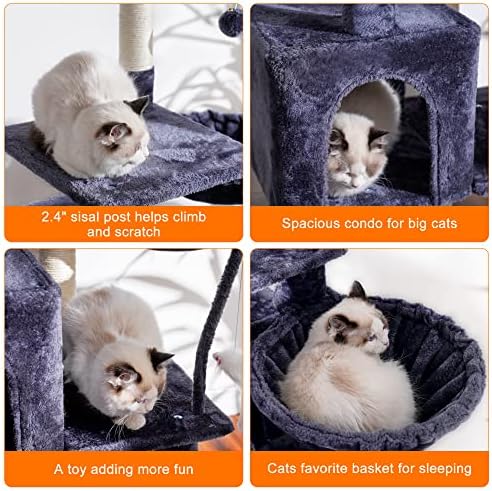 2.4" sisal post helps climb and scratch

Spacious condo for big cats

A toy adding more fun

Cats favorite basket for sleeping