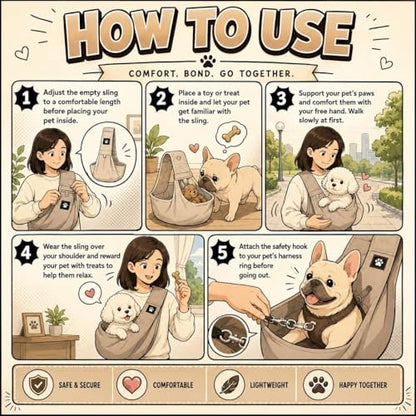 HOW TO USE

COMFORT. BOND. GO TOGETHER.

1 Adjust the empty sling to a comfortable length before placing your pet inside.

2 Place a toy or treat inside and let your pet get familiar with the sling.

3 Support your pet's paws and comfort them with your free hand. Walk slowly at first.

4 Wear the sling over your shoulder and reward your pet with treats to help them relax.

5 Attach the safety hook to your pet's harness ring before going out.

SAFE & SECURE

COMFORTABLE

LIGHTWEIGHT

HAPPY TOGETHER