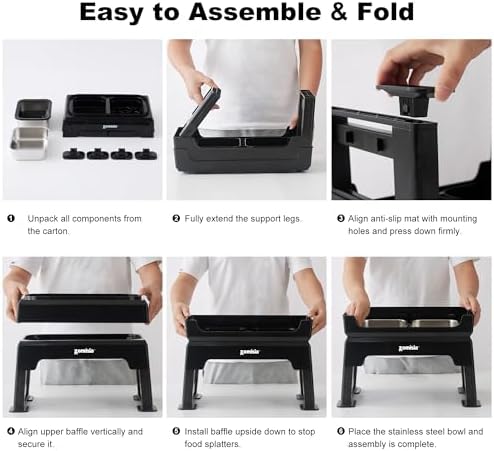 Easy to Assemble & Fold

❶ Unpack all components from the carton.

❷ Fully extend the support legs.

❸ Align anti-slip mat with mounting holes and press down firmly.

❹ Align upper baffle vertically and secure it.

❺ Install baffle upside down to stop food splatters.

❻ Place the stainless steel bowl and assembly is complete.