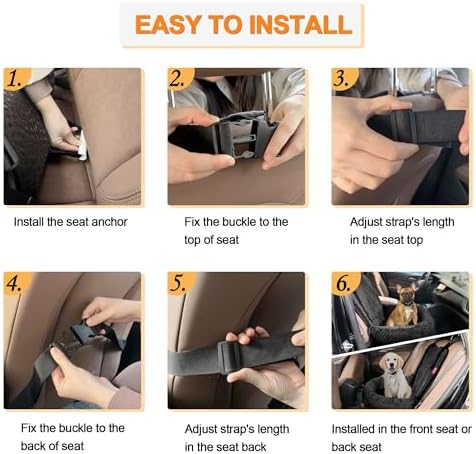 EASY TO INSTALL

1.

Install the seat anchor

2.

Fix the buckle to the top of seat

3.

Adjust strap's length in the seat top

4.

Fix the buckle to the back of seat

5.

Adjust strap's length in the seat back

6.

Installed in the front seat or back seat