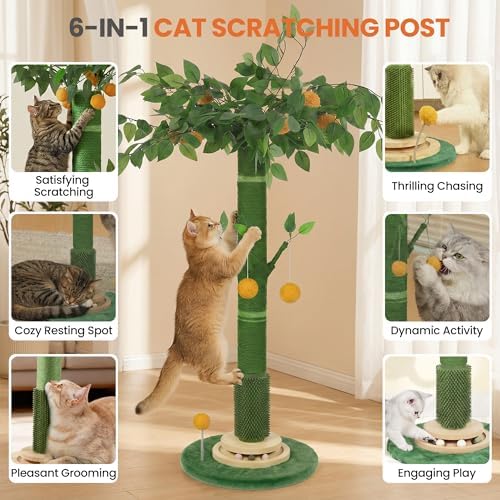 6-IN-1 CAT SCRATCHING POST

Satisfying Scratching

Cozy Resting Spot

Pleasant Grooming

Thrilling Chasing

Dynamic Activity

Engaging Play