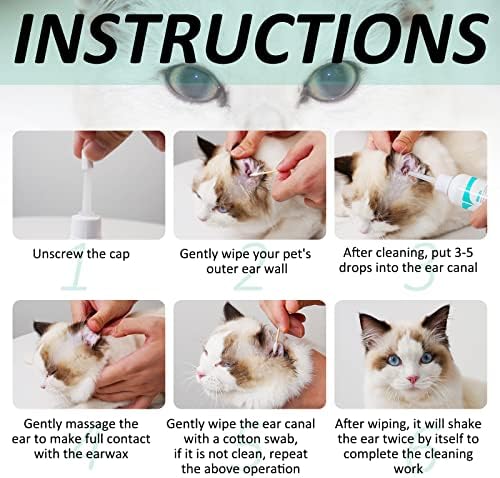 INSTRUCTIONS

Unscrew the cap
1

Gently wipe your pet's outer ear wall
2

After cleaning, put 3-5 drops into the ear canal
3

Gently massage the ear to make full contact with the earwax
4

Gently wipe the ear canal with a cotton swab, if it is not clean, repeat the above operation
5

After wiping, it will shake the ear twice by itself to complete the cleaning work
6