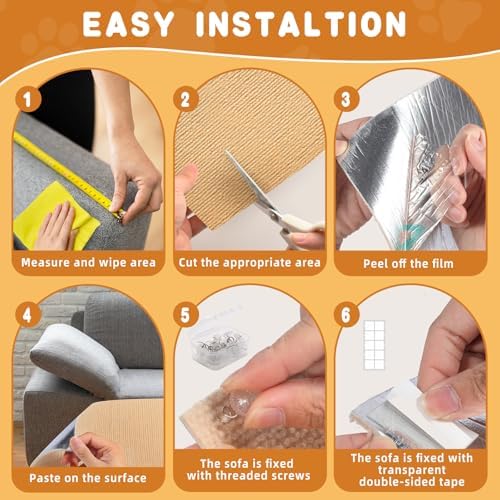 EASY INSTALTION

1
Measure and wipe area

2
Cut the appropriate area

3
Peel off the film

4
Paste on the surface

5
The sofa is fixed with threaded screws

6
The sofa is fixed with transparent double-sided tape