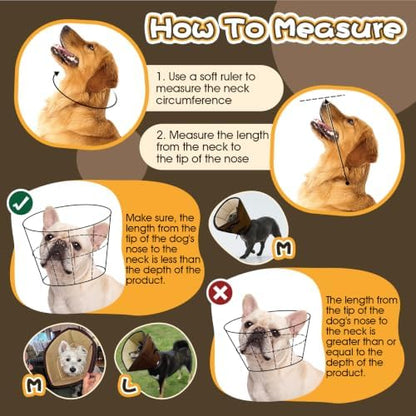 How To Measure

1. Use a soft ruler to measure the neck circumference

2. Measure the length from the neck to the tip of the nose

Make sure, the length from the tip of the dog's nose to the neck is less than the depth of the product.

M

The length from the tip of the dog's nose to the neck is greater than or equal to the depth of the product.

M

L