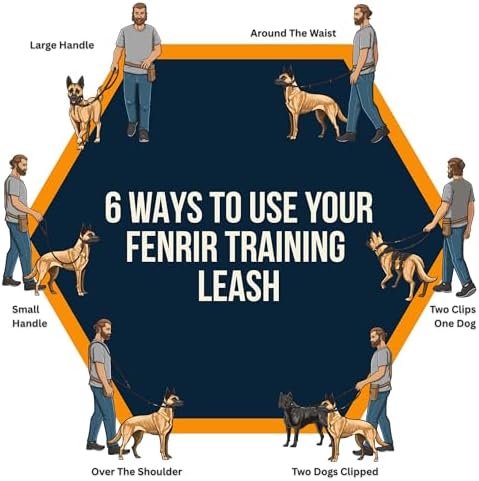 Large Handle

Around The Waist

6 WAYS TO USE YOUR FENRIR TRAINING LEASH

Small Handle

Two Clips One Dog

Over The Shoulder

Two Dogs Clipped