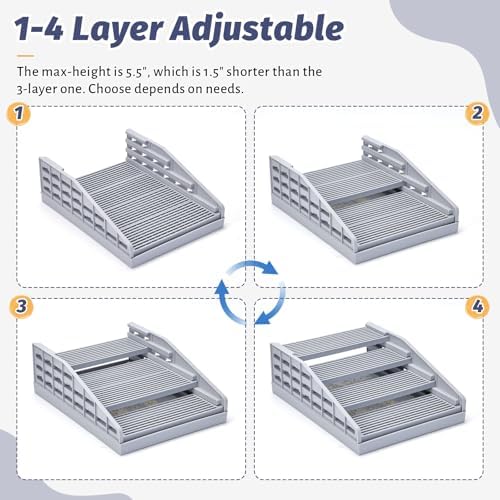 1-4 Layer Adjustable

The max-height is 5.5", which is 1.5" shorter than the 3-layer one. Choose depends on needs.

1

2

3

4