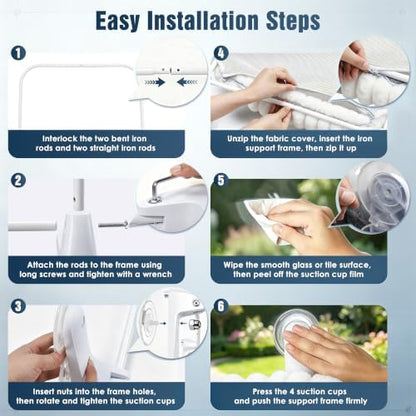 Easy Installation Steps

1
Interlock the two bent iron rods and two straight iron rods

2
Attach the rods to the frame using long screws and tighten with a wrench

3
Insert nuts into the frame holes, then rotate and tighten the suction cups

4
Unzip the fabric cover, insert the iron support frame, then zip it up

5
Wipe the smooth glass or tile surface, then peel off the suction cup film

6
Press the 4 suction cups and push the support frame firmly