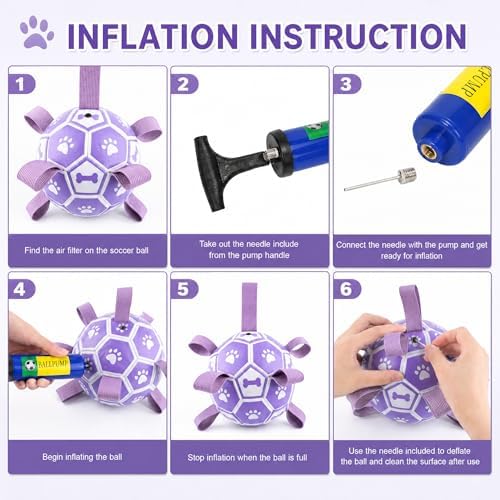 INFLATION INSTRUCTION

1

Find the air filter on the soccer ball

2

Take out the needle include from the pump handle

3

PUMP

Connect the needle with the pump and get ready for inflation

4

BALLPUMP

Begin inflating the ball

5

Stop inflation when the ball is full

6

Use the needle included to deflate the ball and clean the surface after use