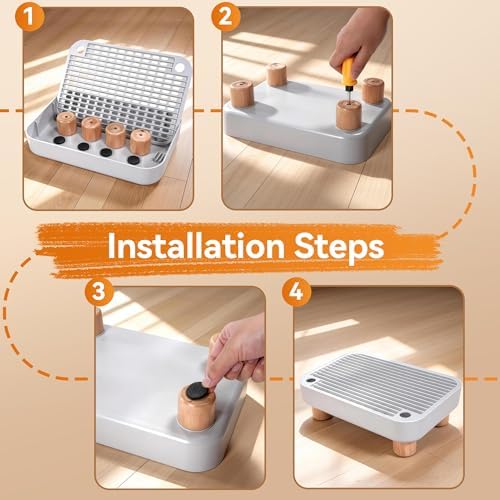 1

2

Installation Steps

3

4