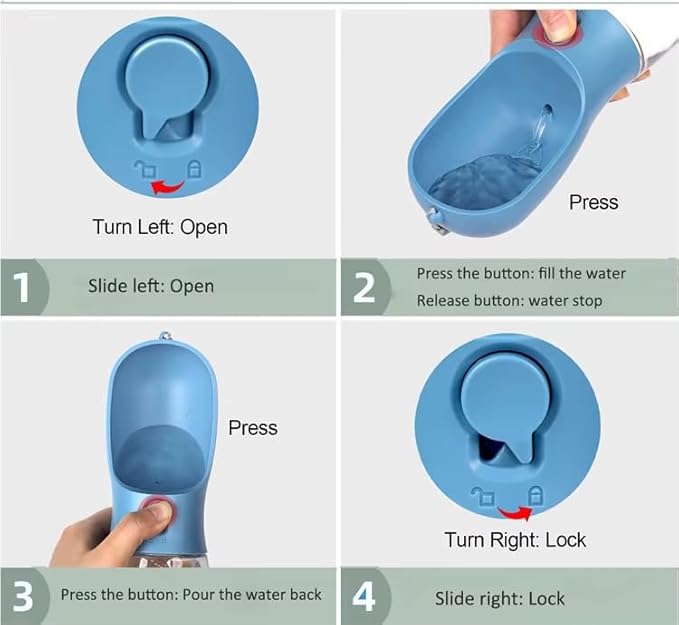 Turn Left: Open

1 Slide left: Open

Press

2 Press the button: fill the water
Release button: water stop

Press

3 Press the button: Pour the water back

Turn Right: Lock

4 Slide right: Lock