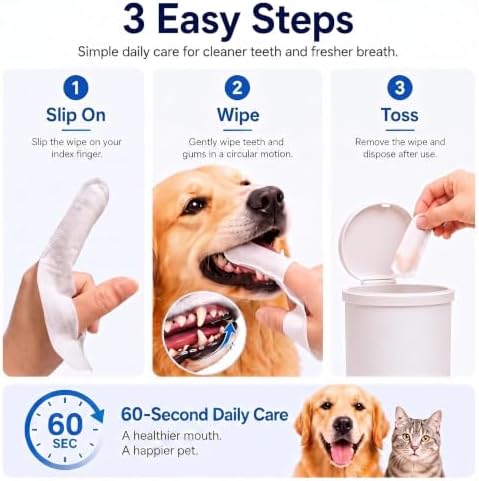 3 Easy Steps

Simple daily care for cleaner teeth and fresher breath.

1
Slip On
Slip the wipe on your index finger.

2
Wipe
Gently wipe teeth and gums in a circular motion.

3
Toss
Remove the wipe and dispose after use.

60
SEC

60-Second Daily Care
A healthier mouth.
A happier pet.