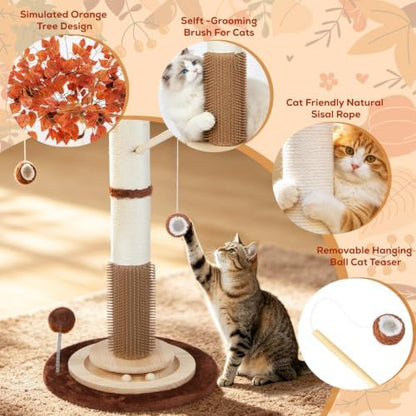 Simulated Orange Tree Design

Selft -Grooming Brush For Cats

Cat Friendly Natural Sisal Rope

Removable Hanging Ball Cat Teaser