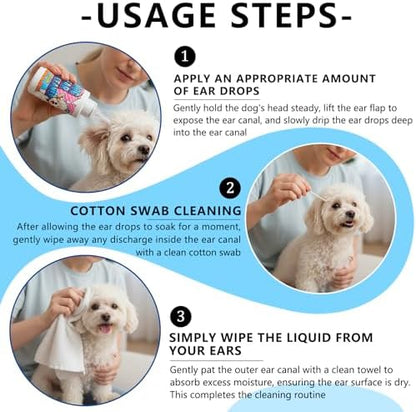 -USAGE STEPS-

1

APPLY AN APPROPRIATE AMOUNT OF EAR DROPS

Gently hold the dog's head steady, lift the ear flap to expose the ear canal, and slowly drip the ear drops deep into the ear canal

2

COTTON SWAB CLEANING

After allowing the ear drops to soak for a moment, gently wipe away any discharge inside the ear canal with a clean cotton swab

3

SIMPLY WIPE THE LIQUID FROM YOUR EARS

Gently pat the outer ear canal with a clean towel to absorb excess moisture, ensuring the ear surface is dry. This completes the cleaning routine