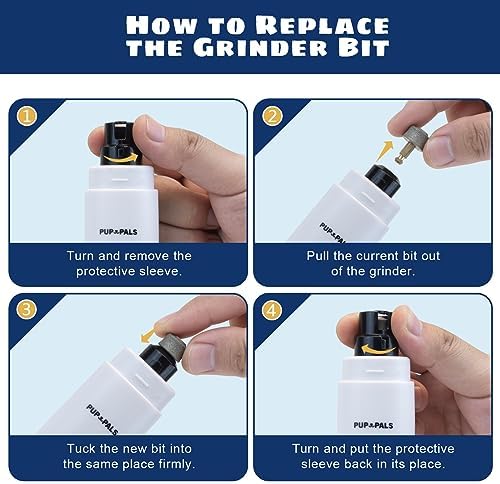 HOW TO REPLACE THE GRINDER BIT

1

PUP PALS

Turn and remove the protective sleeve.

2

PUP PALS

Pull the current bit out of the grinder.

3

PUP PALS

Tuck the new bit into the same place firmly.

4

PUP PALS

Turn and put the protective sleeve back in its place.