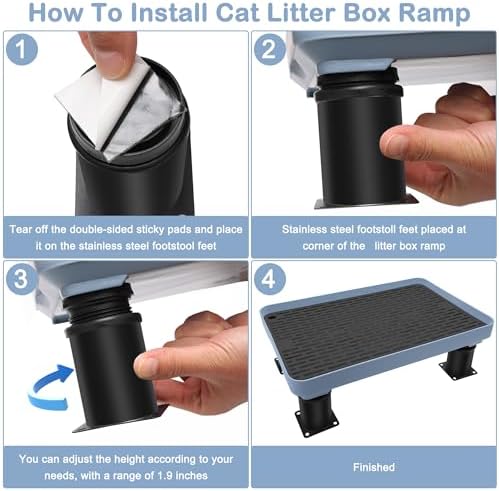 How To Install Cat Litter Box Ramp

1

Tear off the double-sided sticky pads and place it on the stainless steel footstool feet

2

Stainless steel footstoll feet placed at corner of the litter box ramp

3

You can adjust the height according to your needs, with a range of 1.9 inches

4

Finished