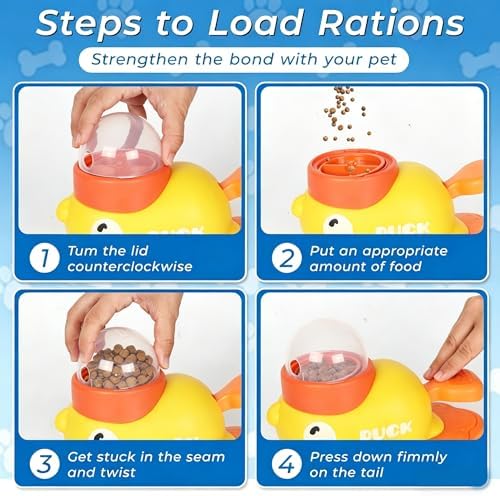 Steps to Load Rations

Strengthen the bond with your pet

DUCK

1 Tum the lid counterclockwise

DUCK

2 Put an appropriate amount of food

3 Get stuck in the seam and twist

DUCK

4 Press down fimmly on the tail