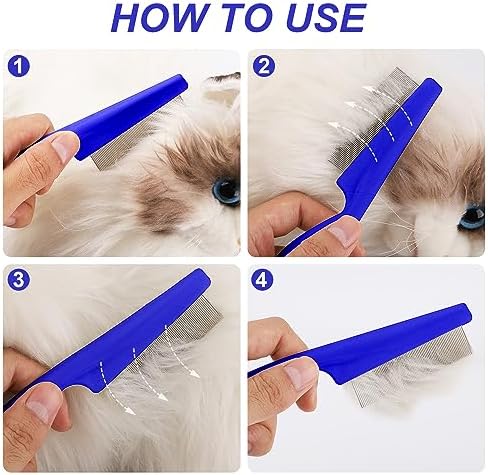 HOW TO USE

1

2

3

4