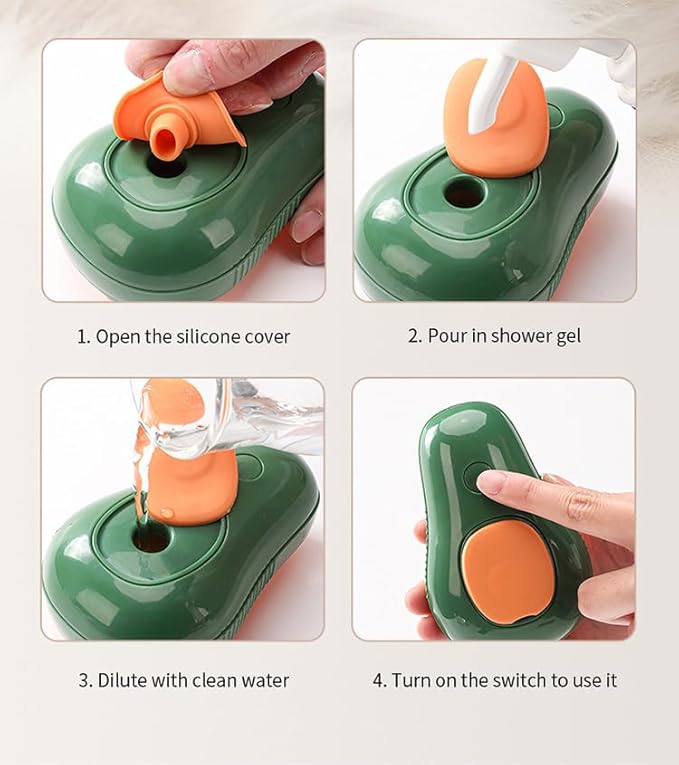 1. Open the silicone cover

2. Pour in shower gel

3. Dilute with clean water

4. Turn on the switch to use it