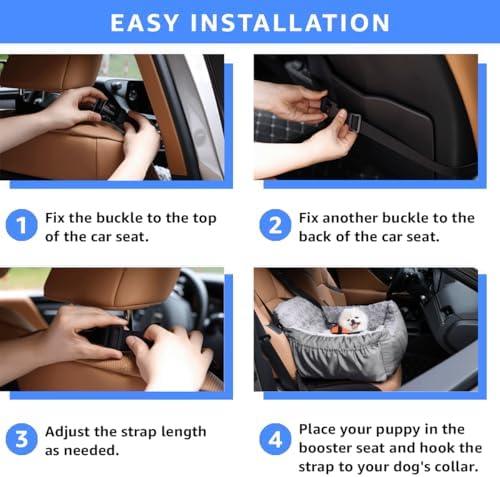 EASY INSTALLATION

1 Fix the buckle to the top of the car seat.

2 Fix another buckle to the back of the car seat.

3 Adjust the strap length as needed.

4 Place your puppy in the booster seat and hook the strap to your dog's collar.