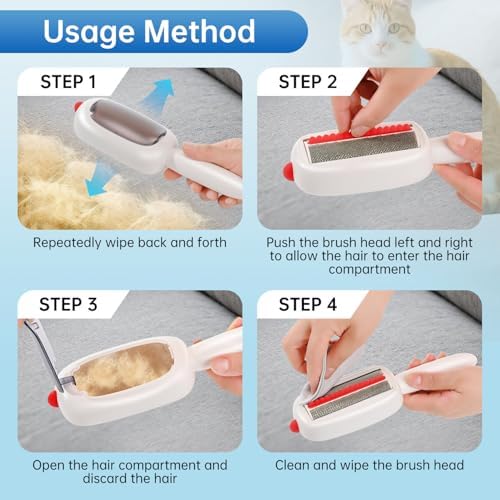 Usage Method

STEP 1

Repeatedly wipe back and forth

STEP 2

Push the brush head left and right to allow the hair to enter the hair compartment

STEP 3

Open the hair compartment and discard the hair

STEP 4

Clean and wipe the brush head