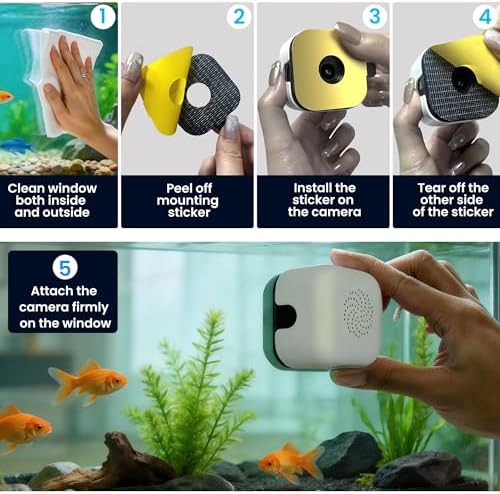 1
Clean window both inside and outside

2
Peel off mounting sticker

3
Install the sticker on the camera

4
Tear off the other side of the sticker

5
Attach the camera firmly on the window